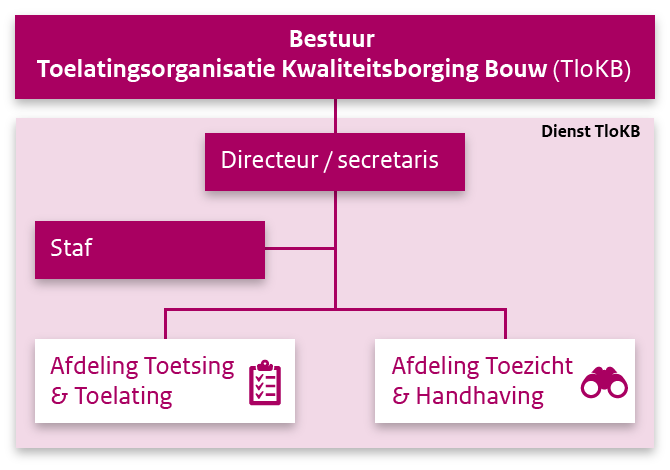 Bestuur
Toelatingsorganisatie Kwaliteitsborging Bouw (TloKB)

Dienst TloKB

Directeur / secretaris

Staf

Afdeling Toetsing & Toelating

Afdeling Toezicht & Handhaving